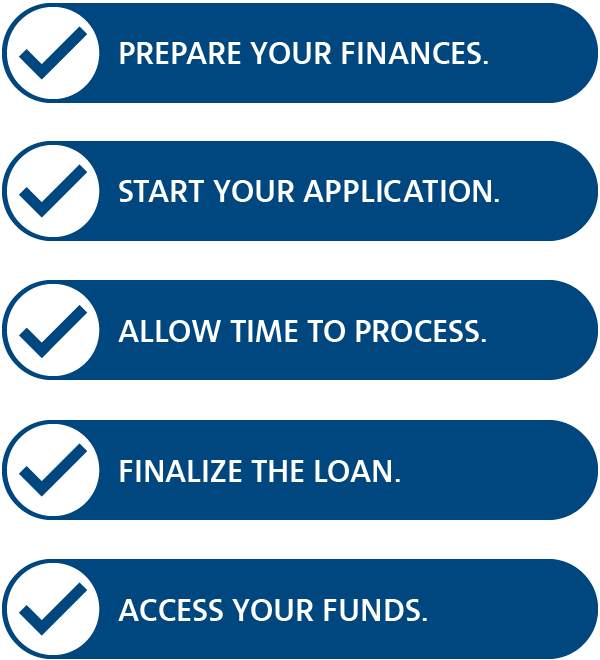 PREPARE YOUR FINANCES.

START YOUR APPLICATION.

ALLOW TIME TO PROCESS.

FINALIZE THE LOAN.

ACCESS YOUR FUNDS.